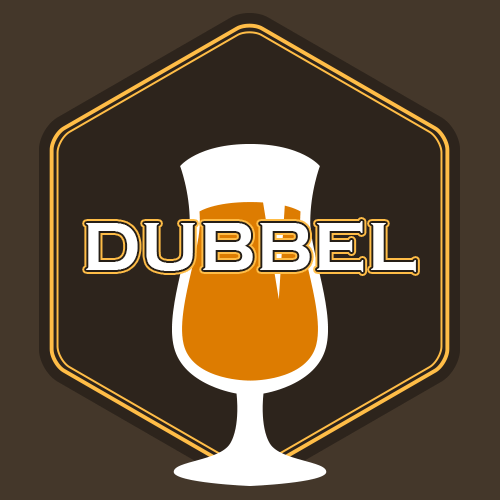 DUBBEL